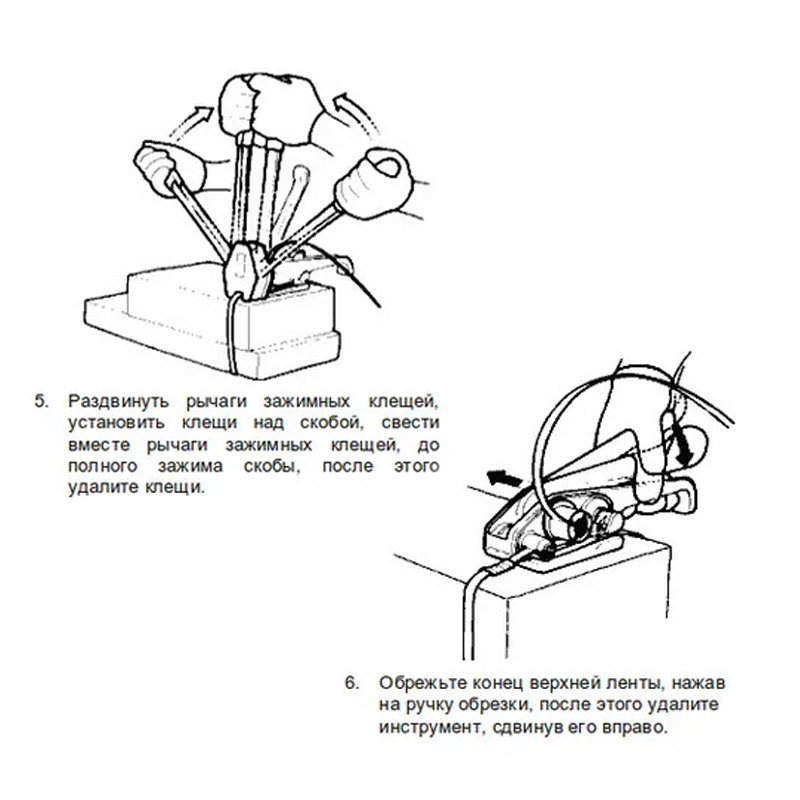 5. Раздвинуть рычаги зажимных клещей, установить клещи над скобой, свести вместе рычаги зажимных клещей, до полного зажима скобы, после этого удалите клещи.

6. Обрежьте конец верхней ленты, нажав на ручку обрезки, после этого удалите инструмент, сдвинув его вправо.